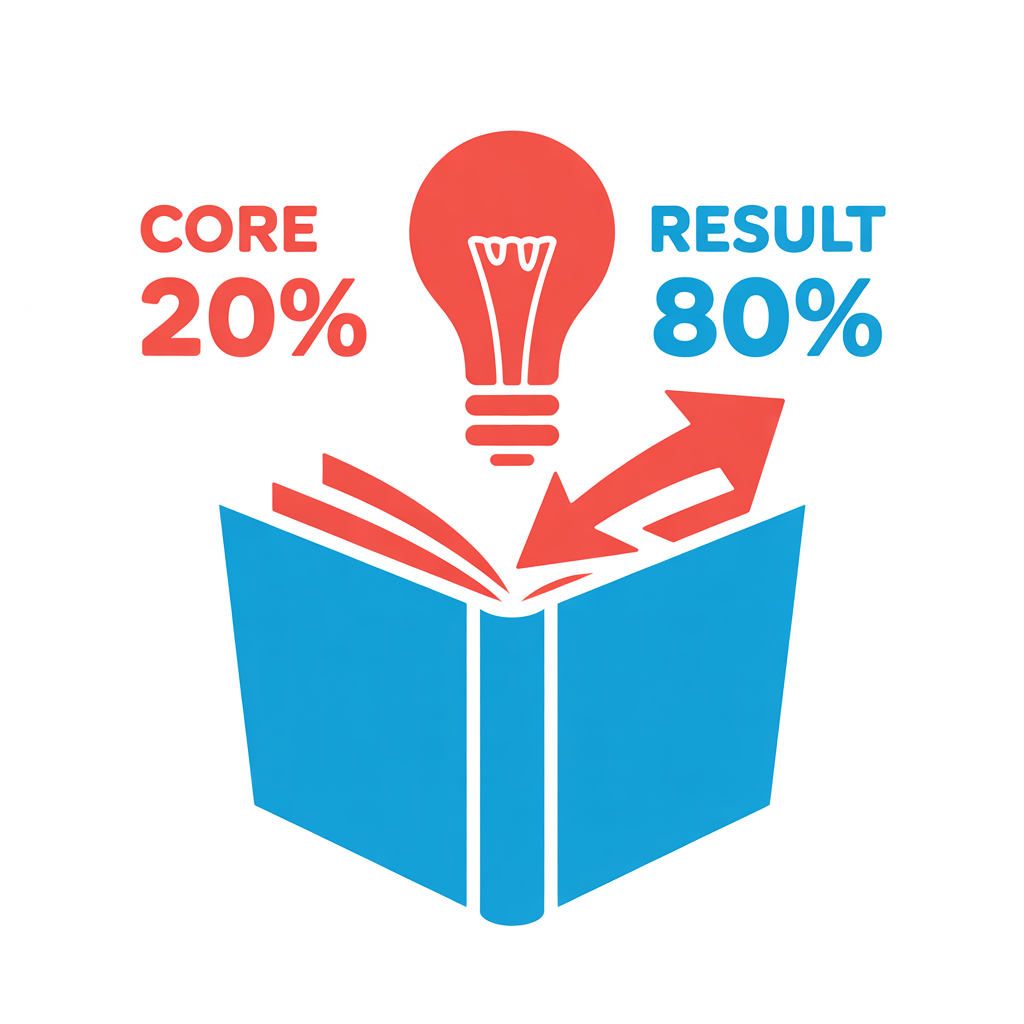 CORE
20%

RESULT
80%